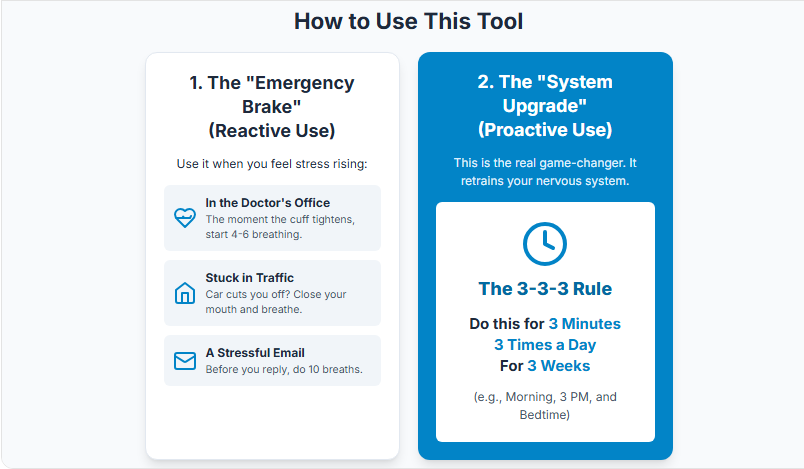 How to Use This Tool

1. The "Emergency Brake" (Reactive Use)

Use it when you feel stress rising:

In the Doctor's Office
The moment the cuff tightens, start 4-6 breathing.

Stuck in Traffic
Car cuts you off? Close your mouth and breathe.

A Stressful Email
Before you reply, do 10 breaths.

2. The "System Upgrade" (Proactive Use)

This is the real game-changer. It retrains your nervous system.

The 3-3-3 Rule

Do this for 3 Minutes
3 Times a Day
For 3 Weeks

(e.g., Morning, 3 PM, and Bedtime)